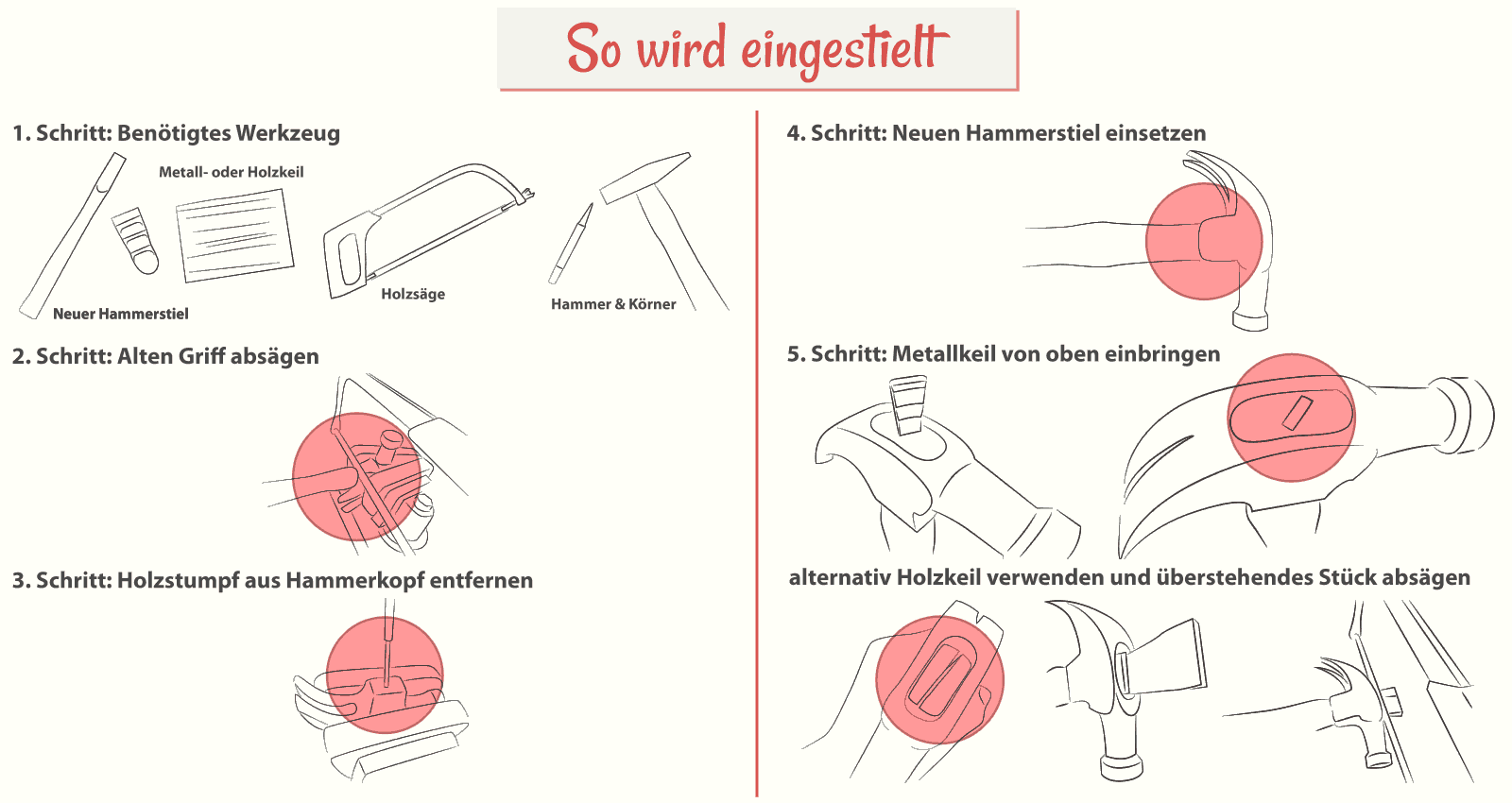 So wird eingestielt

1. Schritt: Benötigtes Werkzeug

Metall- oder Holzkeil

Neuer Hammerstiel

Holzsäge

Hammer & Körner

2. Schritt: Alten Griff absägen

3. Schritt: Holzstumpf aus Hammerkopf entfernen

4. Schritt: Neuen Hammerstiel einsetzen

5. Schritt: Metallkeil von oben einbringen

alternativ Holzkeil verwenden und überstehendes Stück absägen